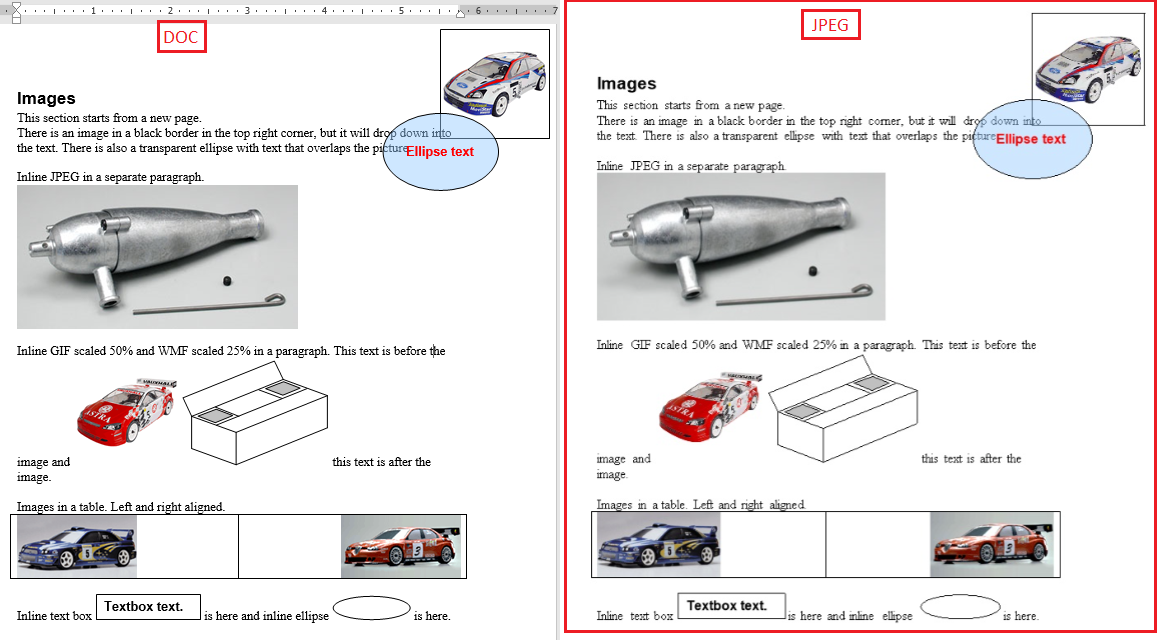 1 2 3 4 5 6 7

DOC

Images

This section starts from a new page.

There is an image in a black border in the top right corner, but it will drop down into the text. There is also a transparent ellipse with text that overlaps the picture.

Ellipse text

Inline JPEG in a separate paragraph.

Inline GIF scaled 50% and WMF scaled 25% in a paragraph. This text is before the image and this text is after the image.

Images in a table. Left and right aligned.

Inline text box Textbox text. is here and inline ellipse is here.

JPEG

Images

This section starts from a new page.

There is an image in a black border in the top right corner, but it will drop down into the text. There is also a transparent ellipse with text that overlaps the picture.

Ellipse text

Inline JPEG in a separate paragraph.

Inline GIF scaled 50% and WMF scaled 25% in a paragraph. This text is before the image and this text is after the image.

Images in a table. Left and right aligned.

Inline text box Textbox text. is here and inline ellipse is here.